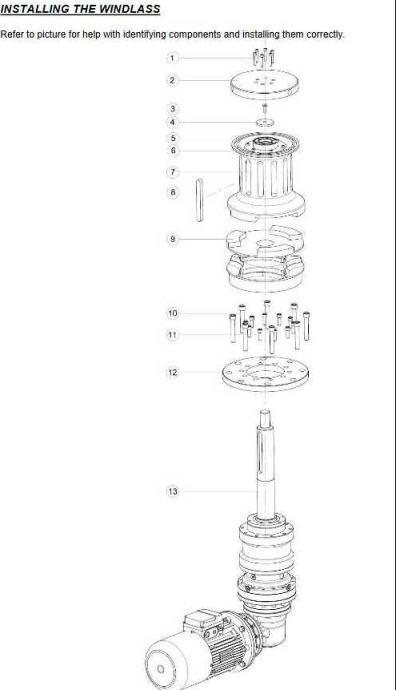 INSTALLING THE WINDLASS

Refer to picture for help with identifying components and installing them correctly.

1
2
3
4
5
6
7
8
9
10
11
12
13