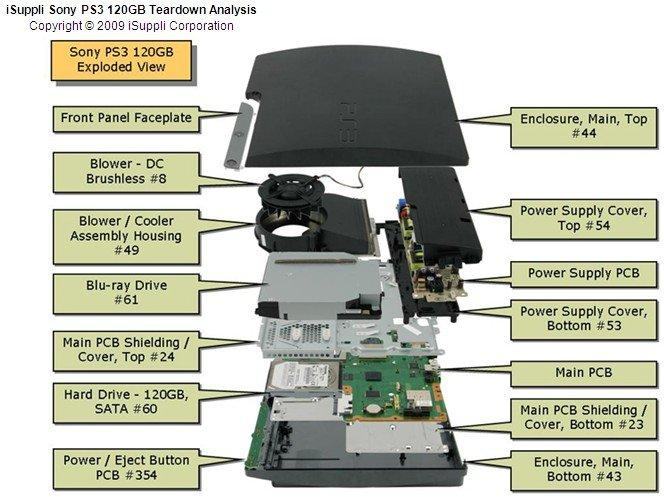 iSuppli Sony PS3 120GB Teardown Analysis
Copyright © 2009 iSuppli Corporation

Sony PS3 120GB Exploded View

Front Panel Faceplate

Blower - DC Brushless #8

Blower / Cooler Assembly Housing #49

Blu-ray Drive #61

Main PCB Shielding / Cover, Top #24

Hard Drive - 120GB, SATA #60

Power / Eject Button PCB #354

PS3

Enclosure, Main, Top #44

Power Supply Cover, Top #54

Power Supply PCB

Power Supply Cover, Bottom #53

Main PCB

Main PCB Shielding / Cover, Bottom #23

Enclosure, Main, Bottom #43