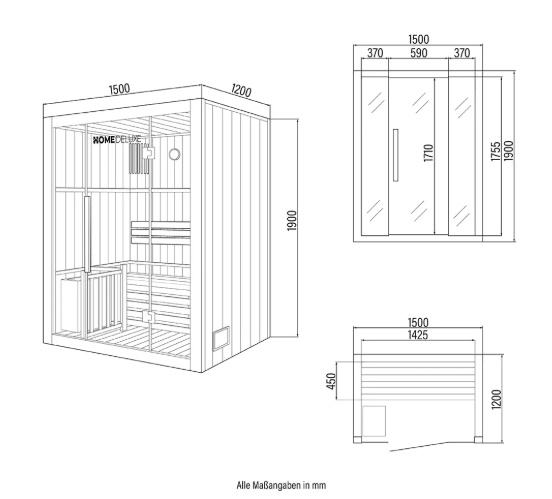 1500
1200
HOMEDELUXE
1900

1500
370 590 370
1710
1755
1900

1500
1425
450
1200

Alle Maßangaben in mm