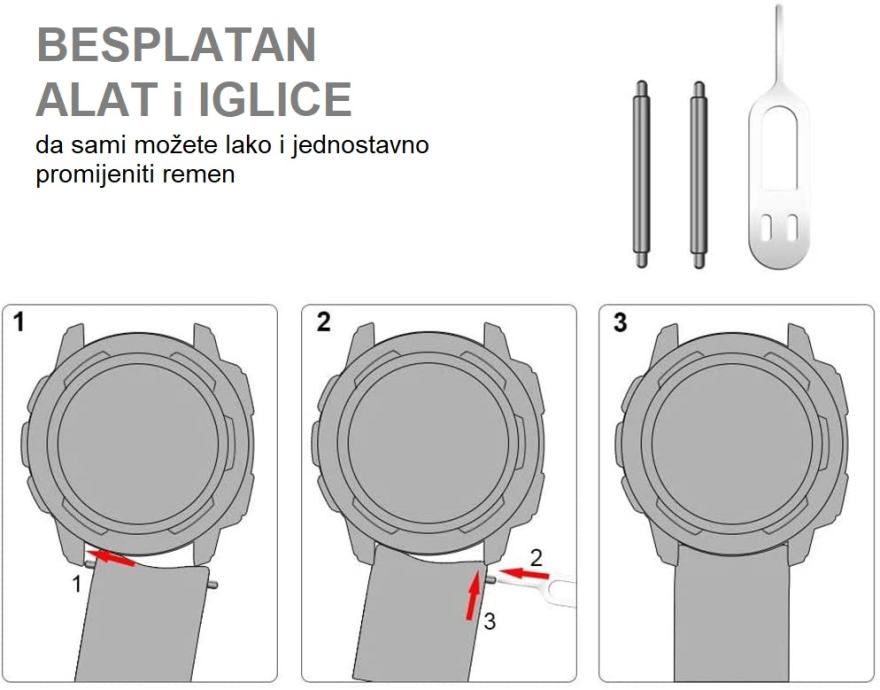 BESPLATAN
ALAT i IGLICE

da sami možete lako i jednostavno promijeniti remen

1

1

2

2

3

3