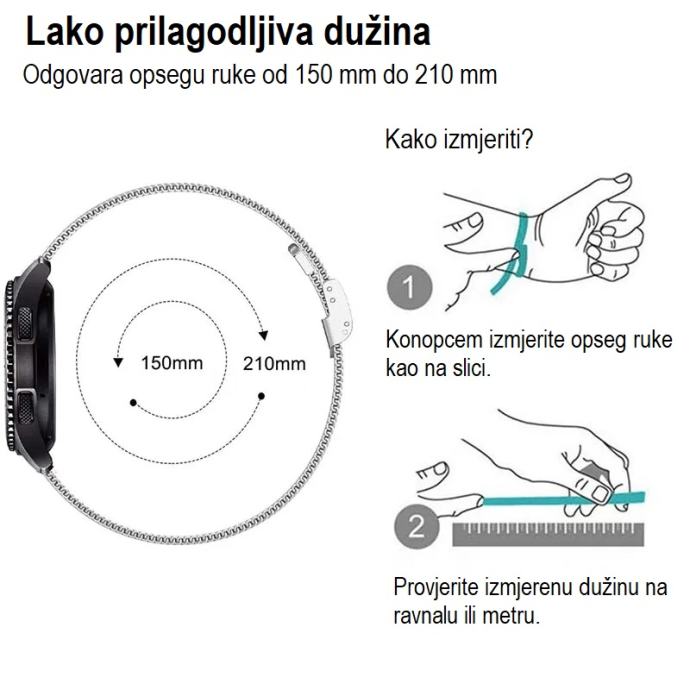 Lako prilagodljiva dužina
Odgovara opsegu ruke od 150 mm do 210 mm

150mm
210mm

Kako izmjeriti?

1

Konopcem izmjerite opseg ruke kao na slici.

2

Provjerite izmjerenu dužinu na ravnalu ili metru.