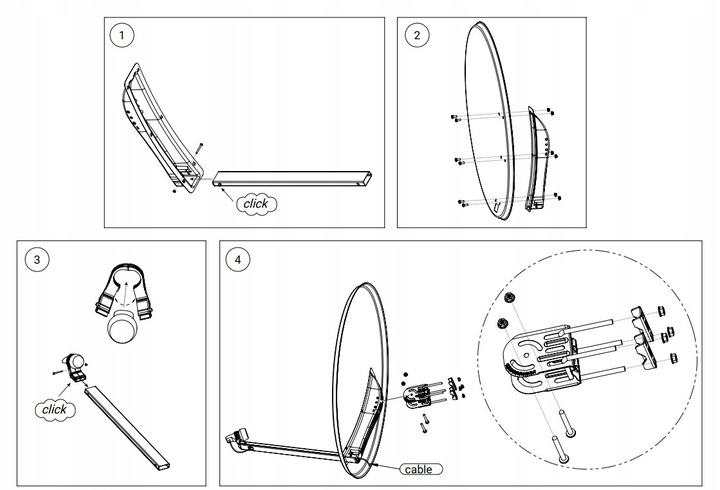 1

click

2

3

click

4

cable