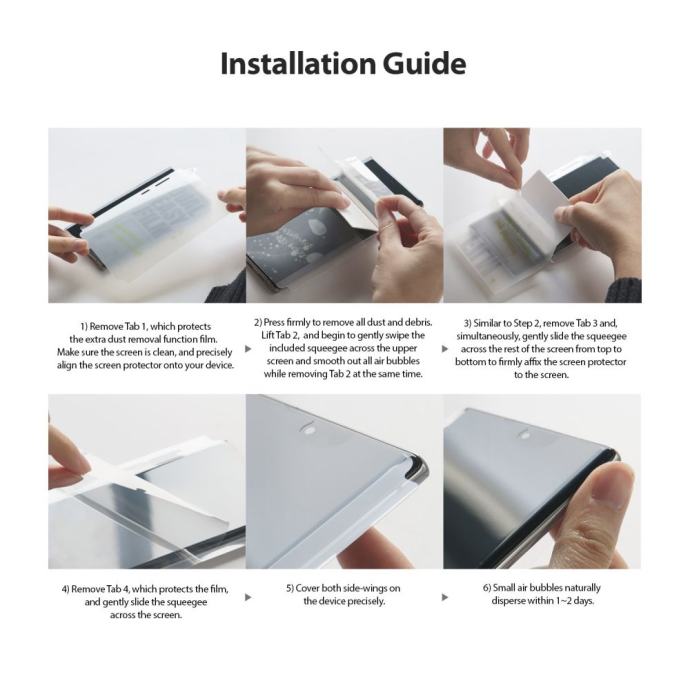 Installation Guide

1) Remove Tab 1, which protects the extra dust removal function film. Make sure the screen is clean, and precisely align the screen protector onto your device.

2) Press firmly to remove all dust and debris. Lift Tab 2, and begin to gently swipe the included squeegee across the upper screen and smooth out all air bubbles while removing Tab 2 at the same time.

3) Similar to Step 2, remove Tab 3 and, simultaneously, gently slide the squeegee across the rest of the screen from top to bottom to firmly affix the screen protector to the screen.

4) Remove Tab 4, which protects the film, and gently slide the squeegee across the screen.

5) Cover both side-wings on the device precisely.

6) Small air bubbles naturally disperse within 1~2 days.