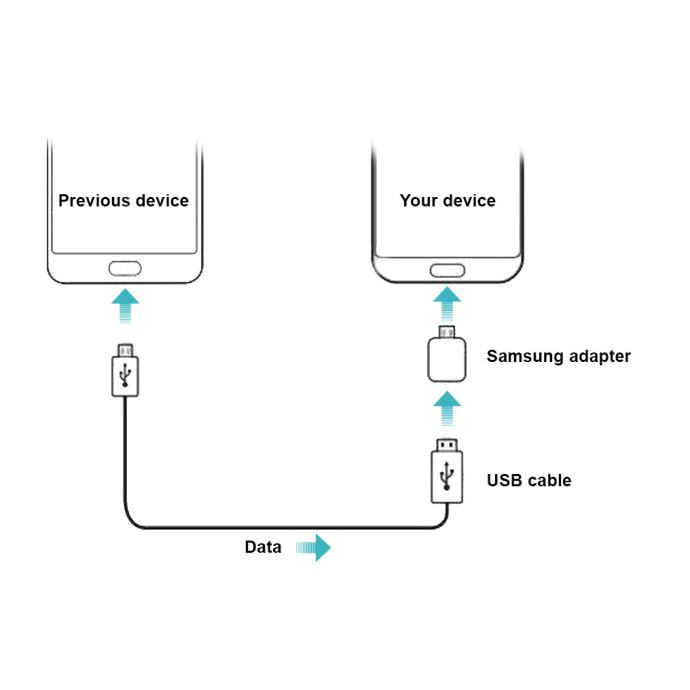 Previous device

Your device

Samsung adapter

USB cable

Data