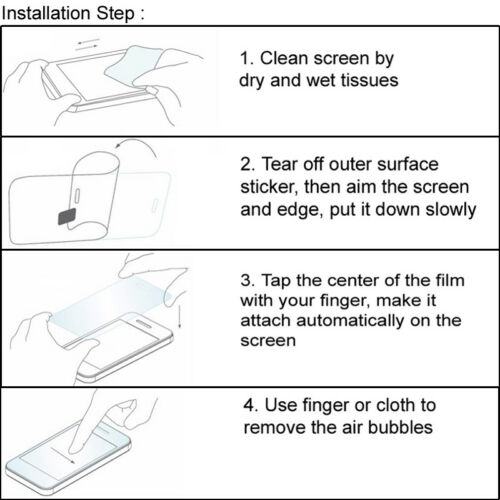 Installation Step :

1. Clean screen by dry and wet tissues

2. Tear off outer surface sticker, then aim the screen and edge, put it down slowly

3. Tap the center of the film with your finger, make it attach automatically on the screen

4. Use finger or cloth to remove the air bubbles