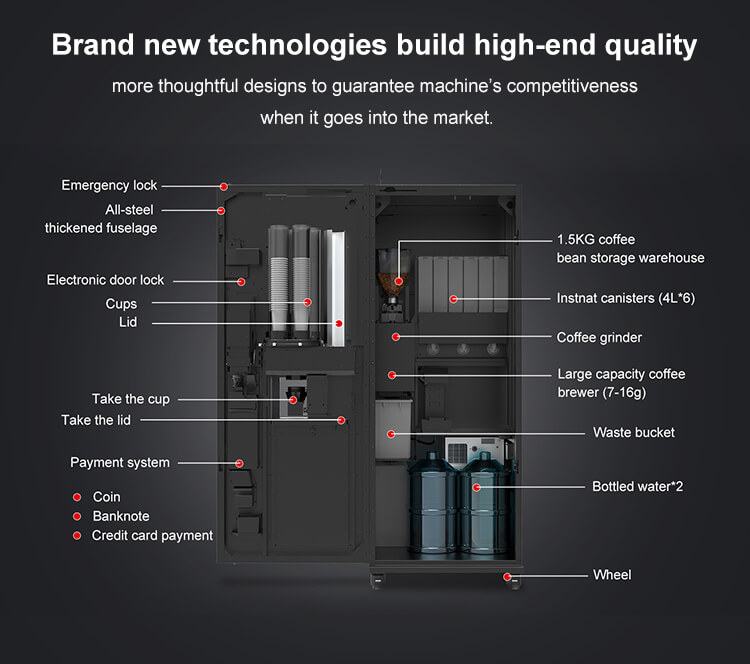 Brand new technologies build high-end quality

more thoughtful designs to guarantee machine's competitiveness when it goes into the market.

Emergency lock

All-steel thickened fuselage

Electronic door lock

Cups

Lid

Take the cup

Take the lid

Payment system

Coin

Banknote

Credit card payment

1.5KG coffee bean storage warehouse

Instnat canisters (4L*6)

Coffee grinder

Large capacity coffee brewer (7-16g)

Waste bucket

Bottled water*2

Wheel