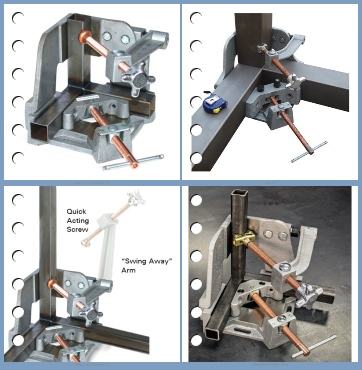 Quick Acting Screw

"Swing Away" Arm