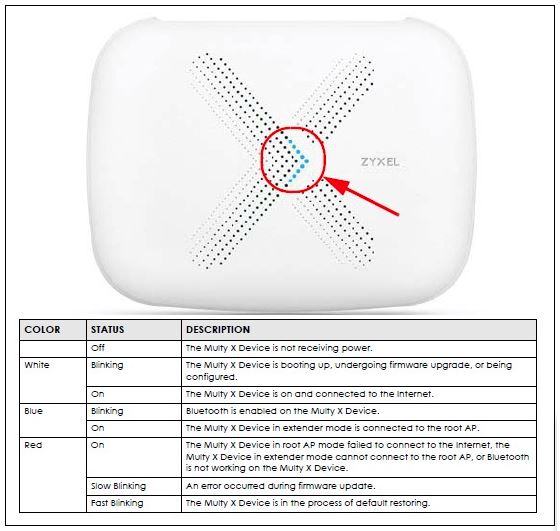 ZYXEL

| COLOR | STATUS | DESCRIPTION |
|---|---|---|
| | Off | The Multy X Device is not receiving power. |
| White | Blinking | The Multy X Device is booting up, undergoing firmware upgrade, or being configured. |
| | On | The Multy X Device is on and connected to the Internet. |
| Blue | Blinking | Bluetooth is enabled on the Multy X Device. |
| | On | The Multy X Device in extender mode is connected to the root AP. |
| Red | On | The Multy X Device in root AP mode failed to connect to the Internet, the Multy X Device in extender mode cannot connect to the root AP, or Bluetooth is not working on the Multy X Device. |
| | Slow Blinking | An error occurred during firmware update. |
| | Fast Blinking | The Multy X Device is in the process of default restoring. |