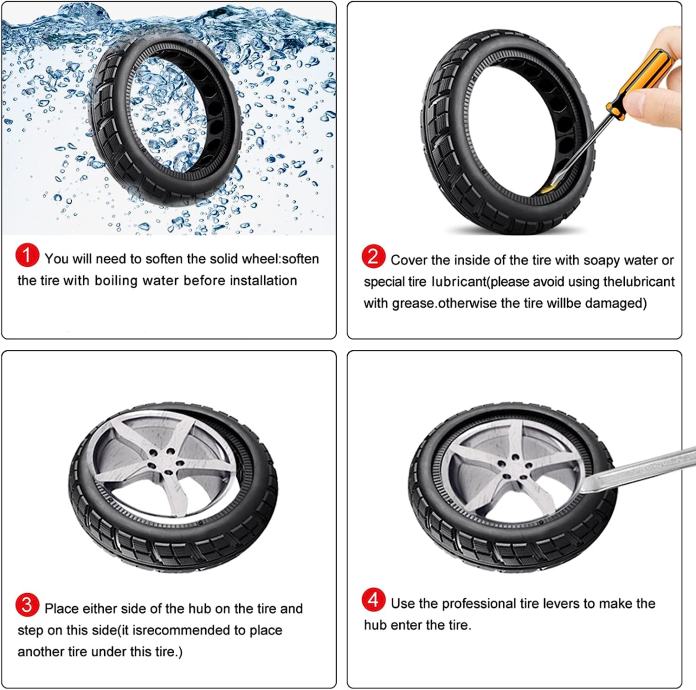 1 You will need to soften the solid wheel:soften the tire with boiling water before installation

2 Cover the inside of the tire with soapy water or special tire lubricant(please avoid using thelubricant with grease.otherwise the tire willbe damaged)

3 Place either side of the hub on the tire and step on this side(it isrecommended to place another tire under this tire.)

4 Use the professional tire levers to make the hub enter the tire.