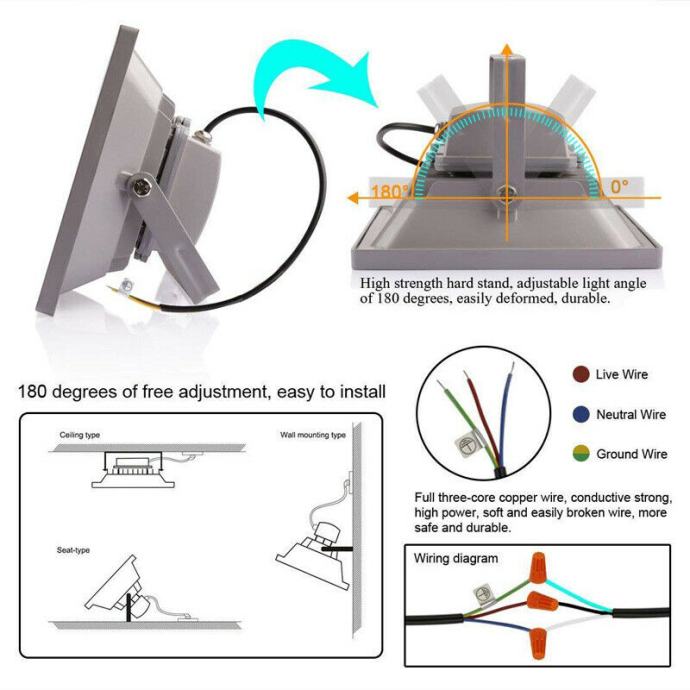 180°

0°

High strength hard stand, adjustable light angle of 180 degrees, easily deformed, durable.

180 degrees of free adjustment, easy to install

Ceiling type

Wall mounting type

Seat-type

Live Wire

Neutral Wire

Ground Wire

Full three-core copper wire, conductive strong, high power, soft and easily broken wire, more safe and durable.

Wiring diagram