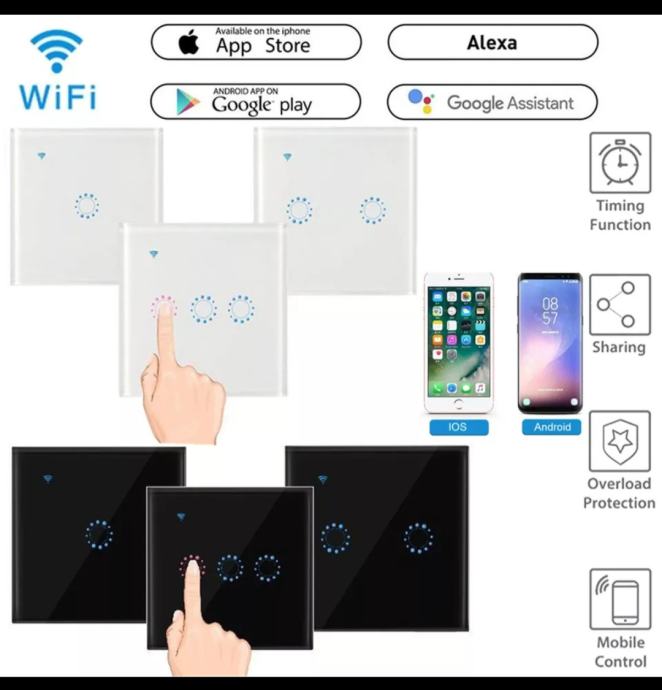 WiFi

Available on the iphone
App Store

Alexa

ANDROID APP ON
Google play

Google Assistant

Timing Function

08
57

Sharing

IOS

Android

Overload Protection

Mobile Control