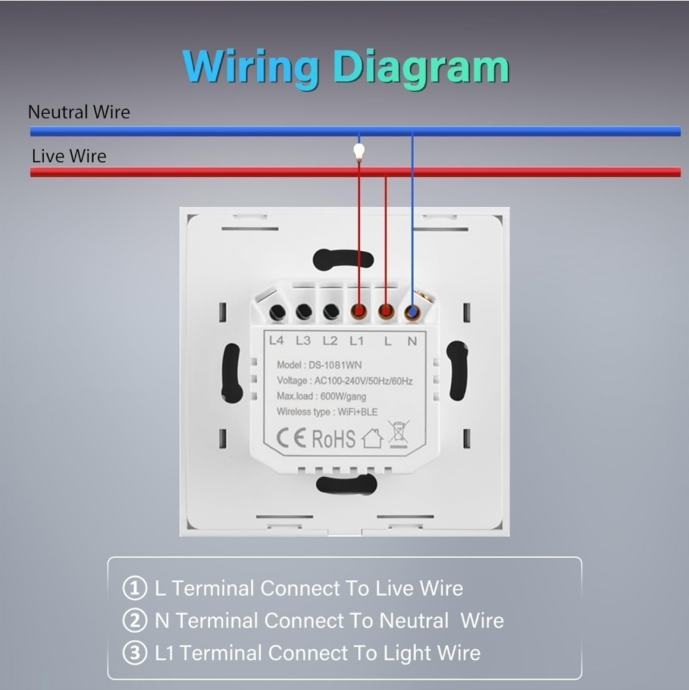 Wiring Diagram

Neutral Wire

Live Wire

L4 L3 L2 L1 L N

Model : DS-1081WN
Voltage : AC100-240V/50Hz/60Hz
Max.load : 600W/gang
Wireless type : WiFi+BLE

CE RoHS

① L Terminal Connect To Live Wire
② N Terminal Connect To Neutral Wire
③ L1 Terminal Connect To Light Wire