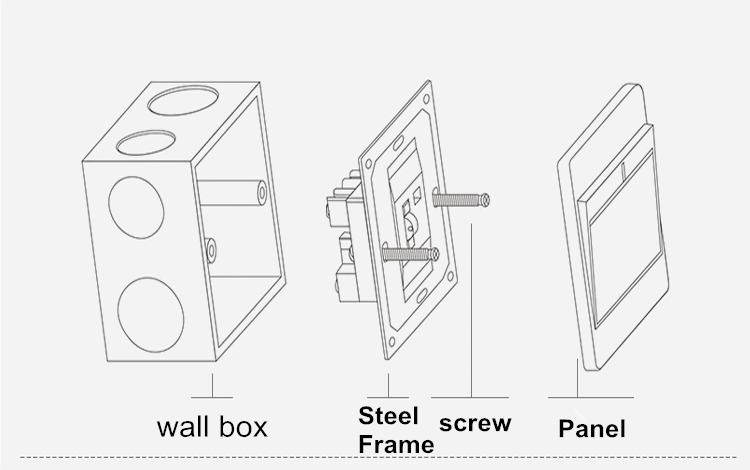 wall box

Steel Frame

screw

Panel