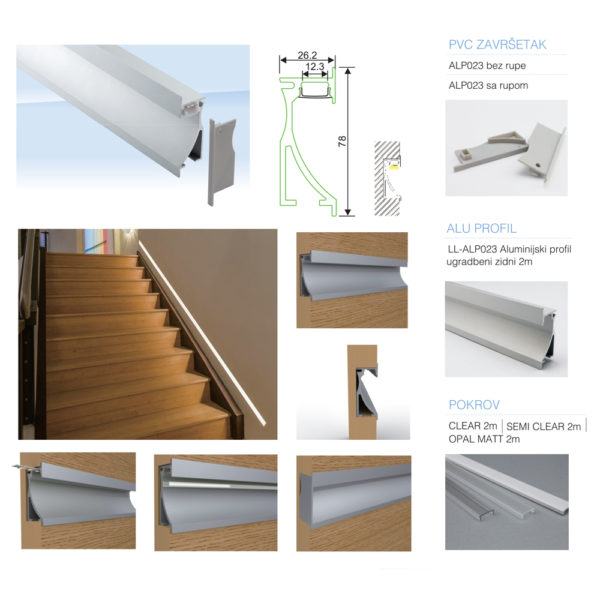 26.2
12.3
78

PVC ZAVRŠETAK
ALP023 bez rupe
ALP023 sa rupom

ALU PROFIL
LL-ALP023 Aluminijski profil ugradbeni zidni 2m

POKROV
CLEAR 2m | SEMI CLEAR 2m | OPAL MATT 2m