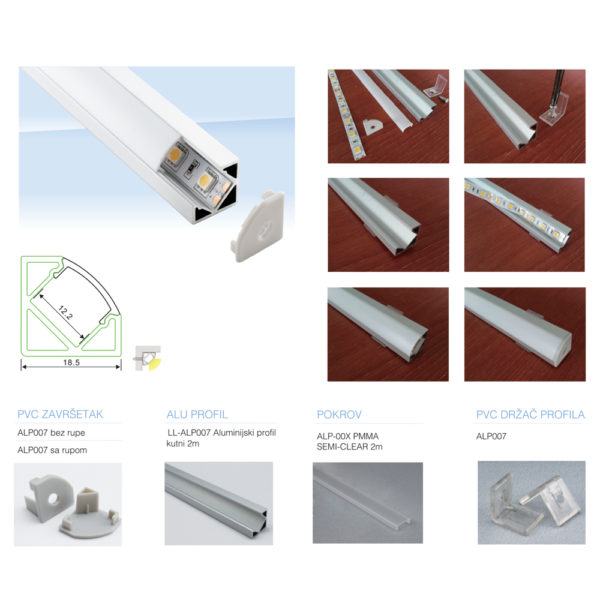 12.2

18.5

PVC ZAVRŠETAK

ALP007 bez rupe

ALP007 sa rupom

ALU PROFIL

LL-ALP007 Aluminijski profil kutni 2m

POKROV

ALP-00X PMMA SEMI-CLEAR 2m

PVC DRŽAČ PROFILA

ALP007