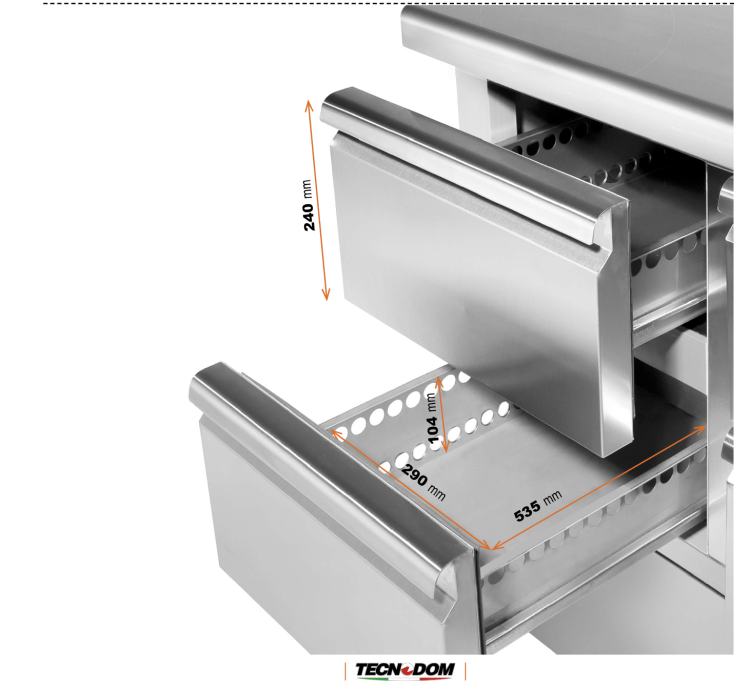 240 mm

104 mm

290 mm

535 mm

TECNODOM