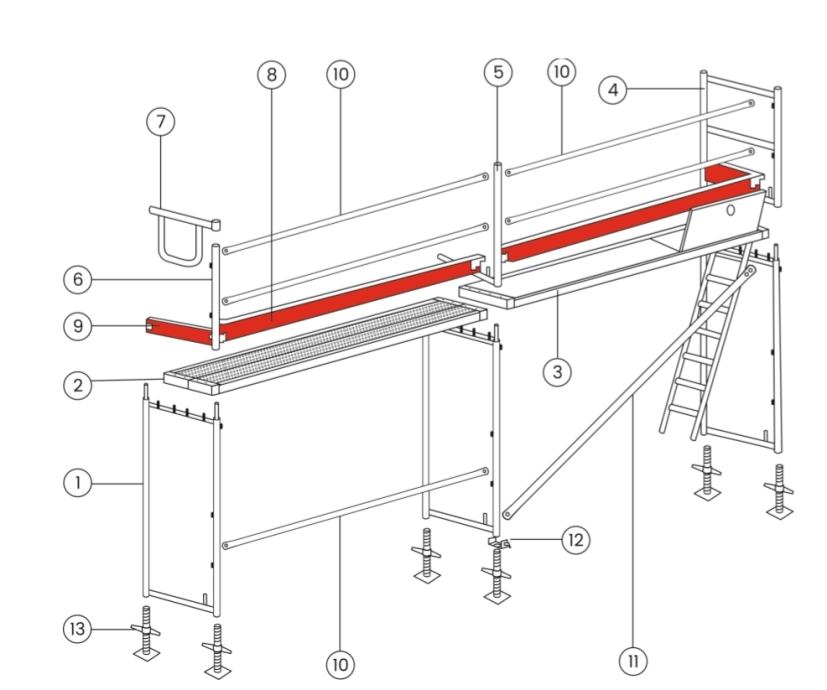 8
10
5
10
4
7
6
9
2
3
1
12
13
10
11