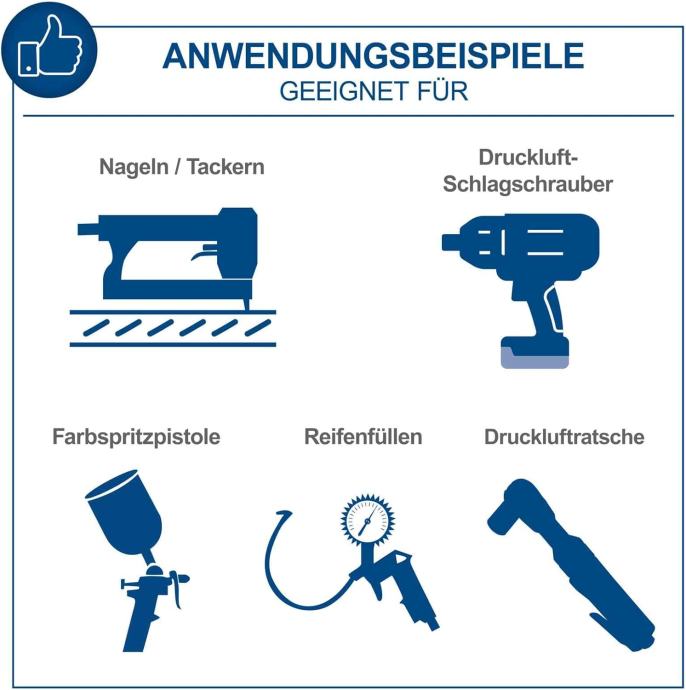 ANWENDUNGSBEISPIELE
GEEIGNET FÜR

Nageln / Tackern

Druckluft-Schlagschrauber

Farbspritzpistole

Reifenfüllen

Druckluftratsche