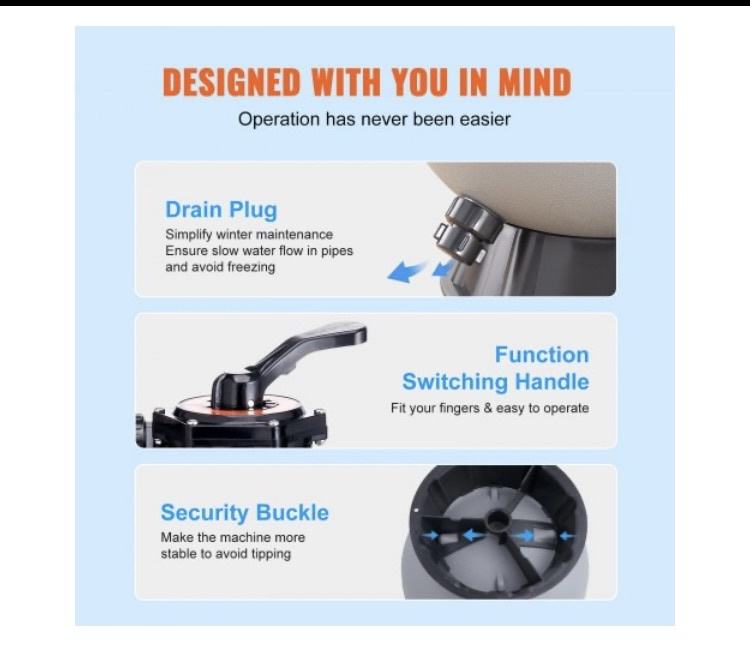 DESIGNED WITH YOU IN MIND
Operation has never been easier

Drain Plug
Simplify winter maintenance
Ensure slow water flow in pipes and avoid freezing

Function Switching Handle
Fit your fingers & easy to operate

Security Buckle
Make the machine more stable to avoid tipping