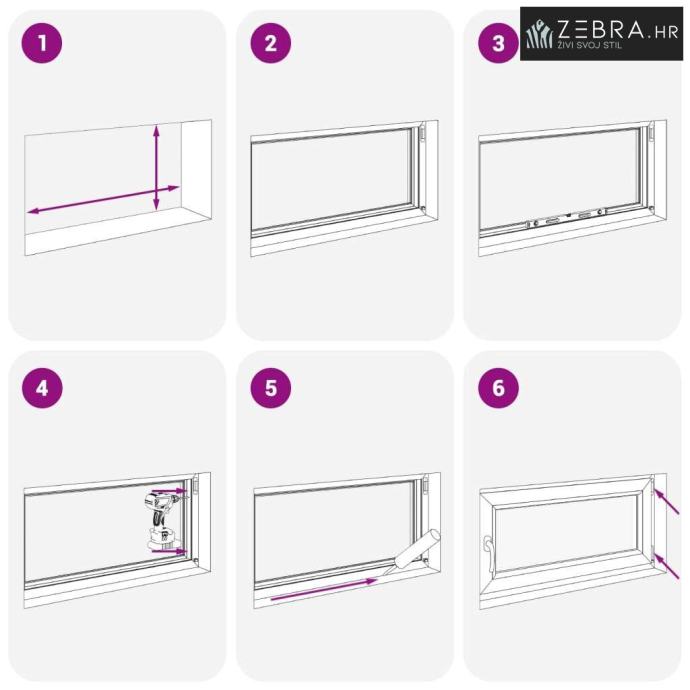 1

2

3

ZEBRA.HR
ŽIVI SVOJ STIL

4

5

6