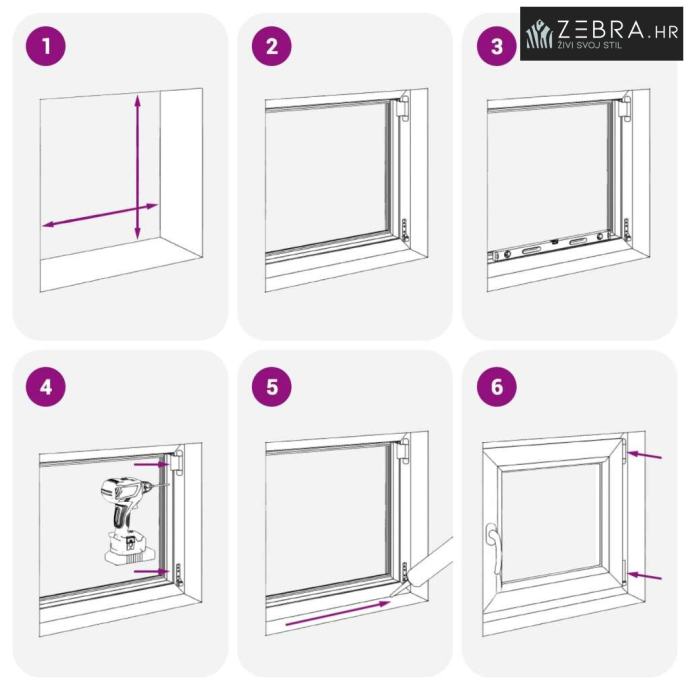 1

2

3

ZEBRA.HR
ŽIVI SVOJ STIL

4

5

6