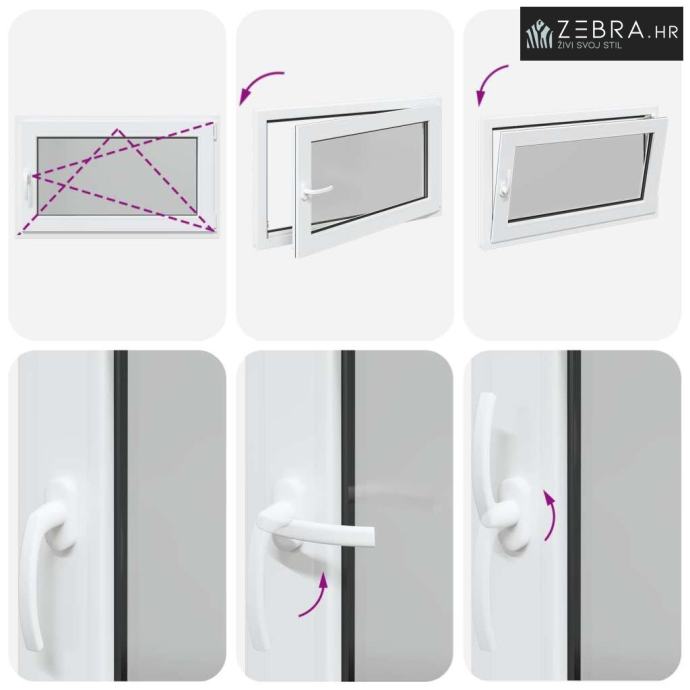 ZEBRA.HR
ŽIVI SVOJ STIL