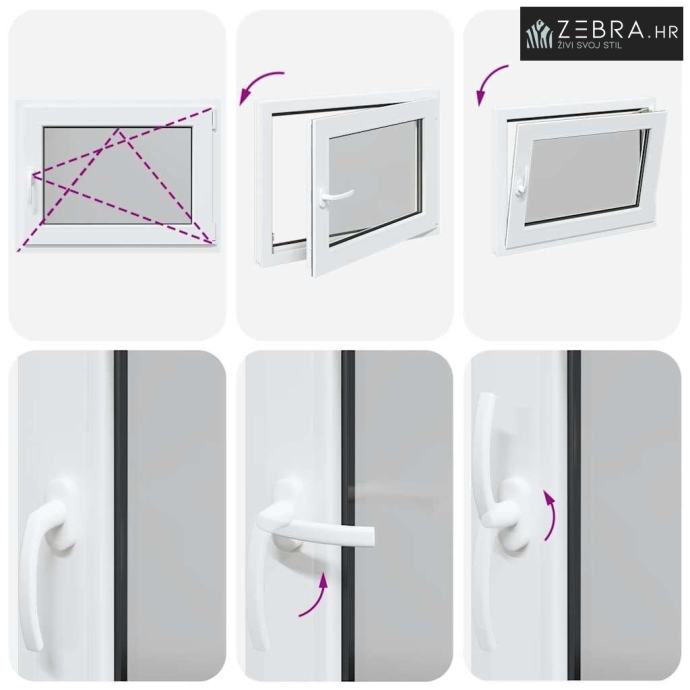 ZEBRA.HR
ŽIVI SVOJ STIL