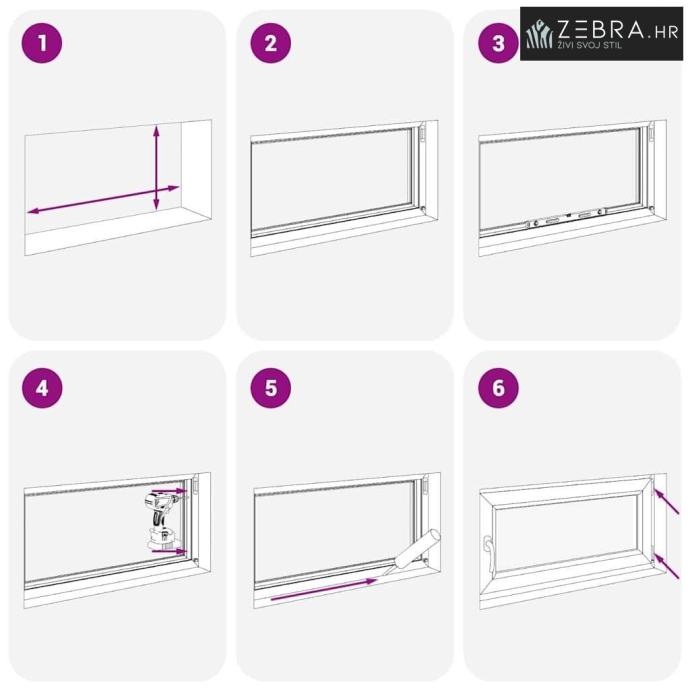 1

2

3

ZEBRA.HR
ŽIVI SVOJ STIL

4

5

6