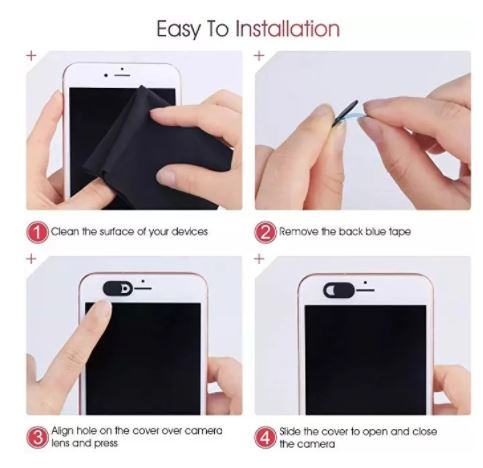 Easy To Installation

1 Clean the surface of your devices

2 Remove the back blue tape

3 Align hole on the cover over camera lens and press

4 Slide the cover to open and close the camera