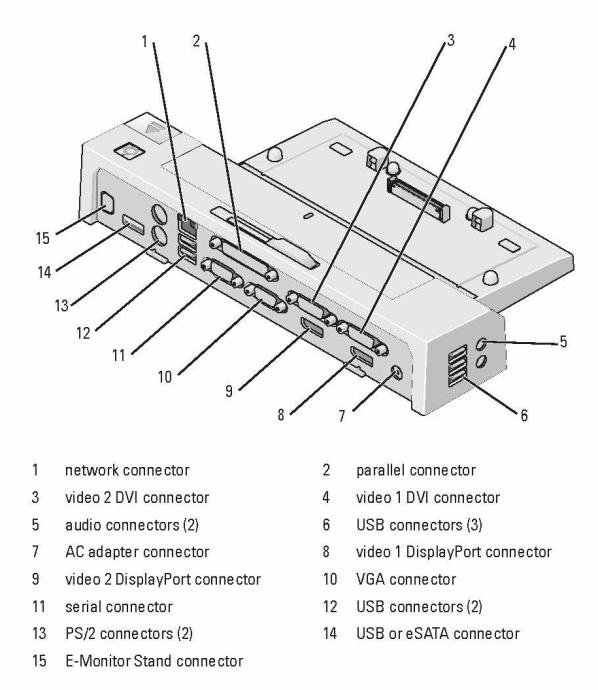 1
2
3
4
15
14
13
12
11
10
9
8
7
6
5

| | | | |
|---|---|---|---|
| 1 | network connector | 2 | parallel connector |
| 3 | video 2 DVI connector | 4 | video 1 DVI connector |
| 5 | audio connectors (2) | 6 | USB connectors (3) |
| 7 | AC adapter connector | 8 | video 1 DisplayPort connector |
| 9 | video 2 DisplayPort connector | 10 | VGA connector |
| 11 | serial connector | 12 | USB connectors (2) |
| 13 | PS/2 connectors (2) | 14 | USB or eSATA connector |
| 15 | E-Monitor Stand connector | | |