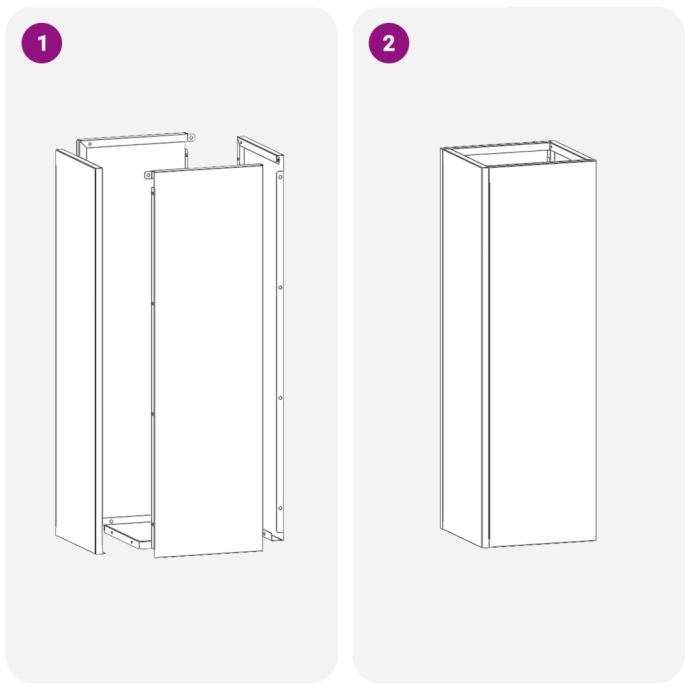 1

2