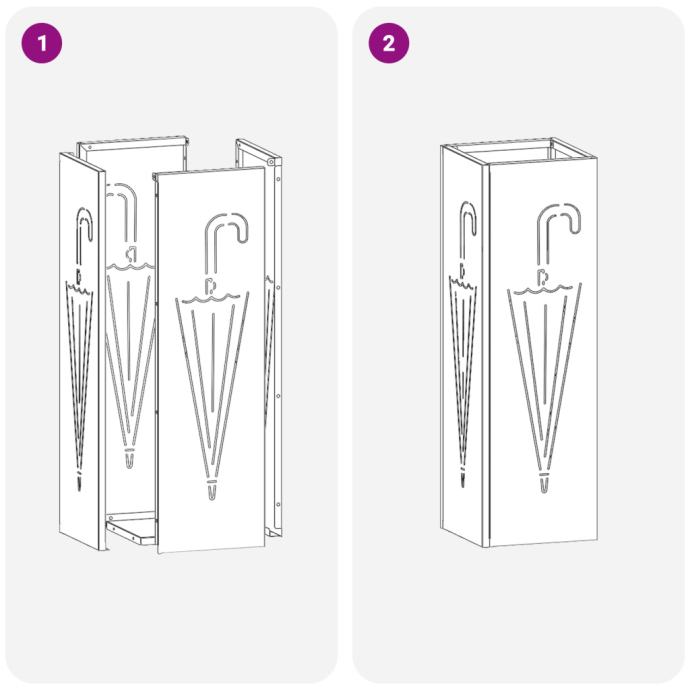 1

2