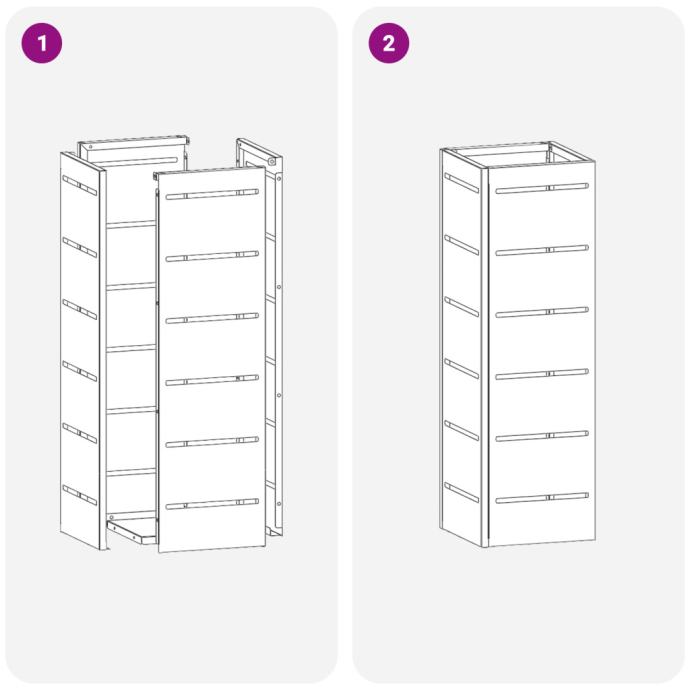 1

2