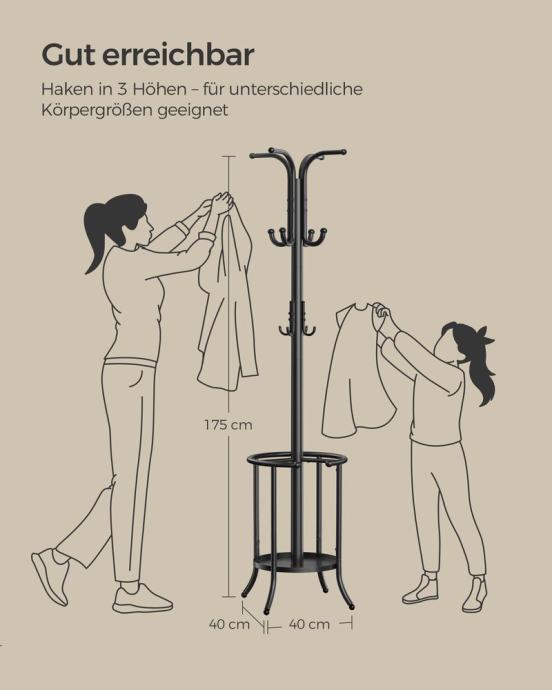 Gut erreichbar

Haken in 3 Höhen – für unterschiedliche Körpergrößen geeignet

175 cm

40 cm

40 cm