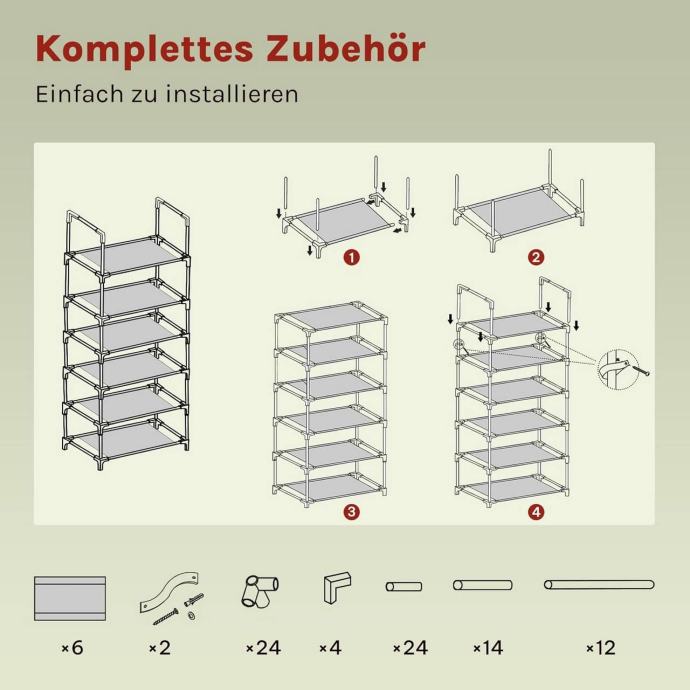 Komplettes Zubehör

Einfach zu installieren

1

2

3

4

×6

×2

×24

×4

×24

×14

×12