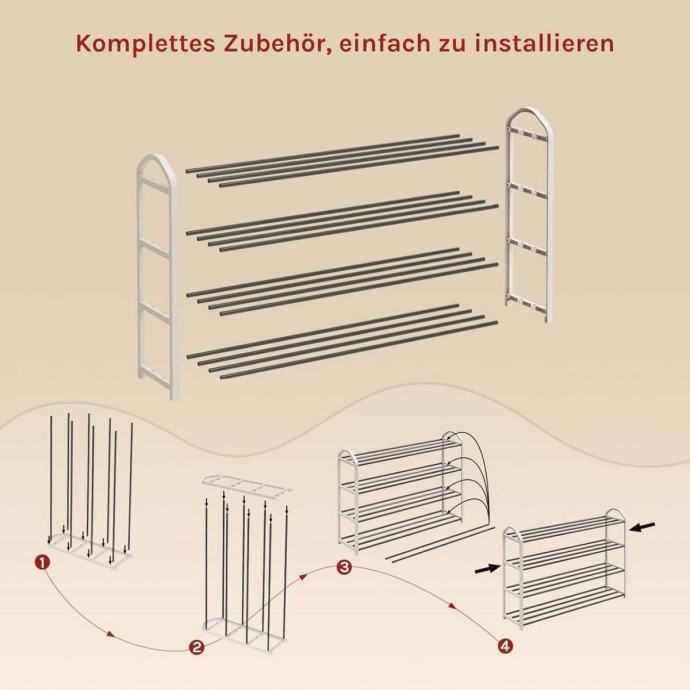 Komplettes Zubehör, einfach zu installieren

1

2

3

4