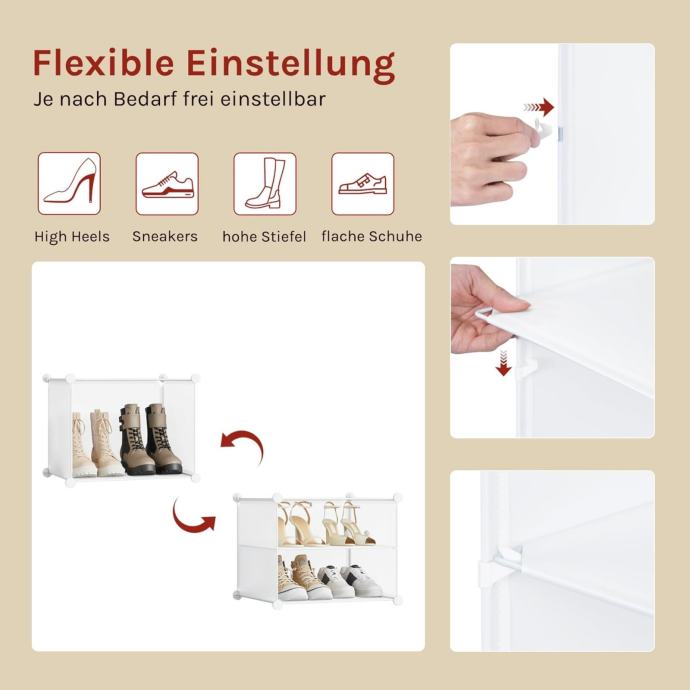 Flexible Einstellung
Je nach Bedarf frei einstellbar

High Heels Sneakers hohe Stiefel flache Schuhe