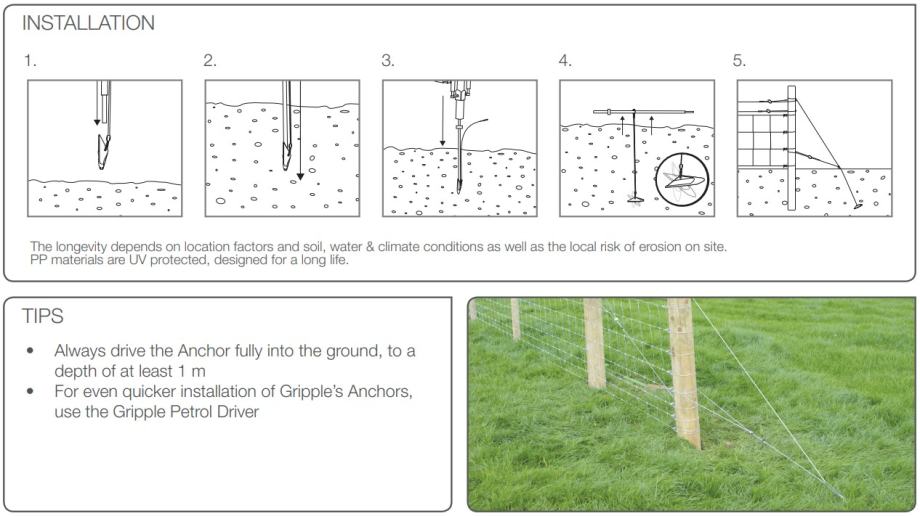 INSTALLATION

1.

2.

3.

4.

5.

The longevity depends on location factors and soil, water & climate conditions as well as the local risk of erosion on site. PP materials are UV protected, designed for a long life.

TIPS

• Always drive the Anchor fully into the ground, to a depth of at least 1 m
• For even quicker installation of Gripple's Anchors, use the Gripple Petrol Driver