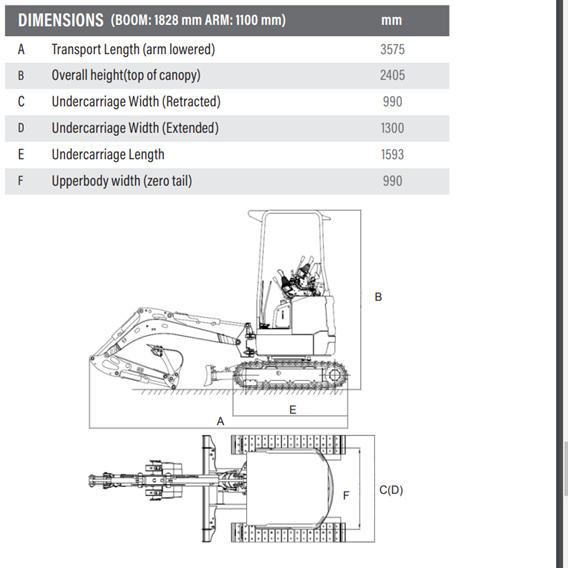 | DIMENSIONS (BOOM: 1828 mm ARM: 1100 mm) | | mm |
|---|---|---|
| A | Transport Length (arm lowered) | 3575 |
| B | Overall height(top of canopy) | 2405 |
| C | Undercarriage Width (Retracted) | 990 |
| D | Undercarriage Width (Extended) | 1300 |
| E | Undercarriage Length | 1593 |
| F | Upperbody width (zero tail) | 990 |

B

E

A

F

C(D)