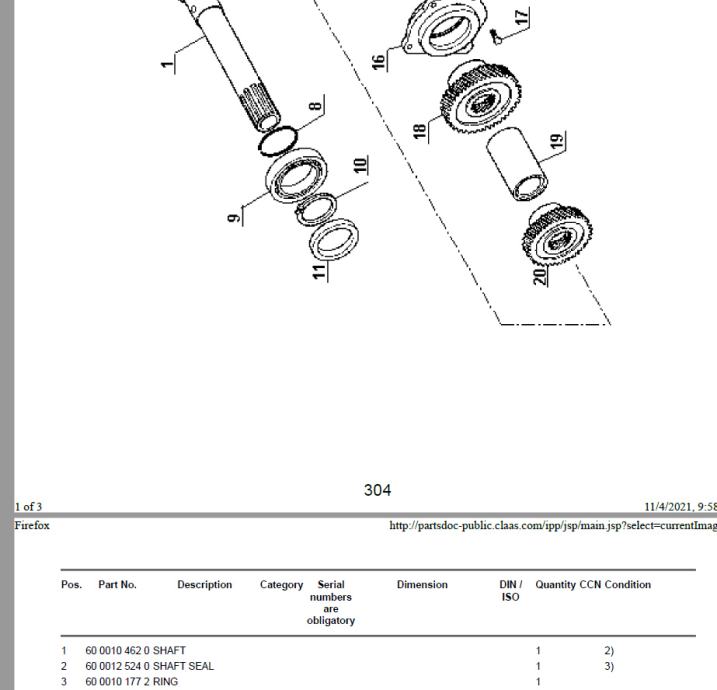 1
8
9
10
11
16
17
18
19
20

304

1 of 3

11/4/2021, 9:58

Firefox

http://partsdoc-public.claas.com/ipp/jsp/main.jsp?select=currentImag

| Pos. | Part No. | Description | Category | Serial numbers are obligatory | Dimension | DIN / ISO | Quantity | CCN | Condition |
|---|---|---|---|---|---|---|---|---|---|
| 1 | 60 0010 462 0 | SHAFT | | | | | 1 | | 2) |
| 2 | 60 0012 524 0 | SHAFT SEAL | | | | | 1 | | 3) |
| 3 | 60 0010 177 2 | RING | | | | | 1 | | |