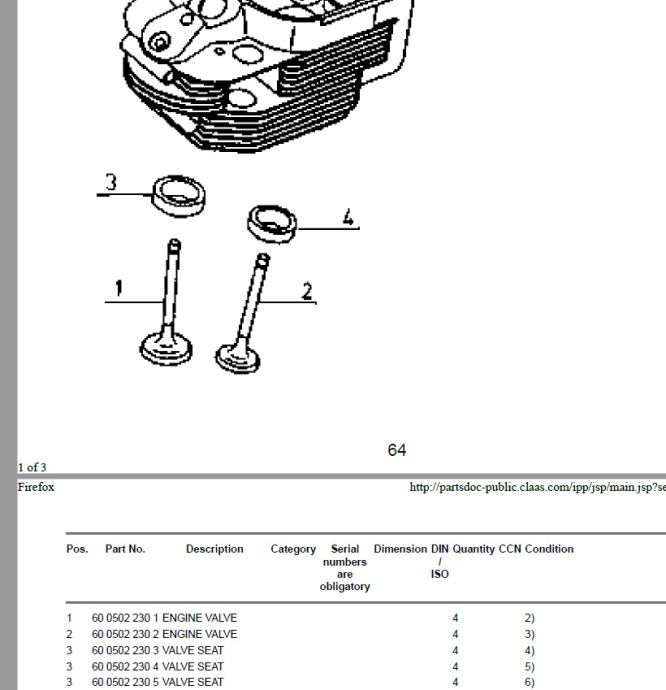 3

4

1

2

64

1 of 3

Firefox

http://partsdoc-public.claas.com/ipp/jsp/main.jsp?se

| Pos. | Part No. | Description | Category | Serial numbers are obligatory | Dimension | DIN / ISO | Quantity | CCN | Condition |
|---|---|---|---|---|---|---|---|---|---|
| 1 | 60 0502 230 1 | ENGINE VALVE | | | | | 4 | | 2) |
| 2 | 60 0502 230 2 | ENGINE VALVE | | | | | 4 | | 3) |
| 3 | 60 0502 230 3 | VALVE SEAT | | | | | 4 | | 4) |
| 3 | 60 0502 230 4 | VALVE SEAT | | | | | 4 | | 5) |
| 3 | 60 0502 230 5 | VALVE SEAT | | | | | 4 | | 6) |