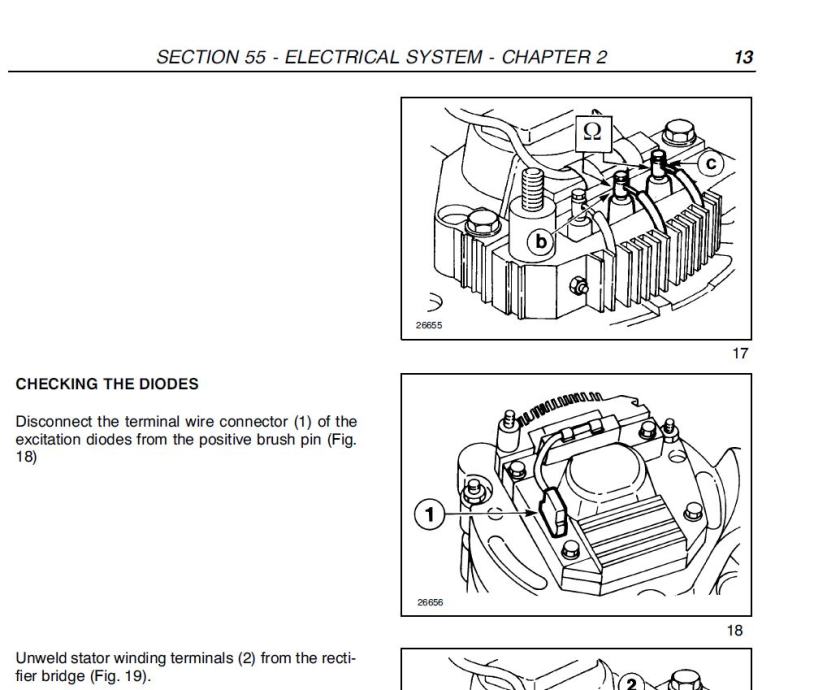 SECTION 55 - ELECTRICAL SYSTEM - CHAPTER 2

13

$\Omega$

c

b

26655

17

CHECKING THE DIODES

Disconnect the terminal wire connector (1) of the excitation diodes from the positive brush pin (Fig. 18)

1

26656

18

Unweld stator winding terminals (2) from the rectifier bridge (Fig. 19).

2