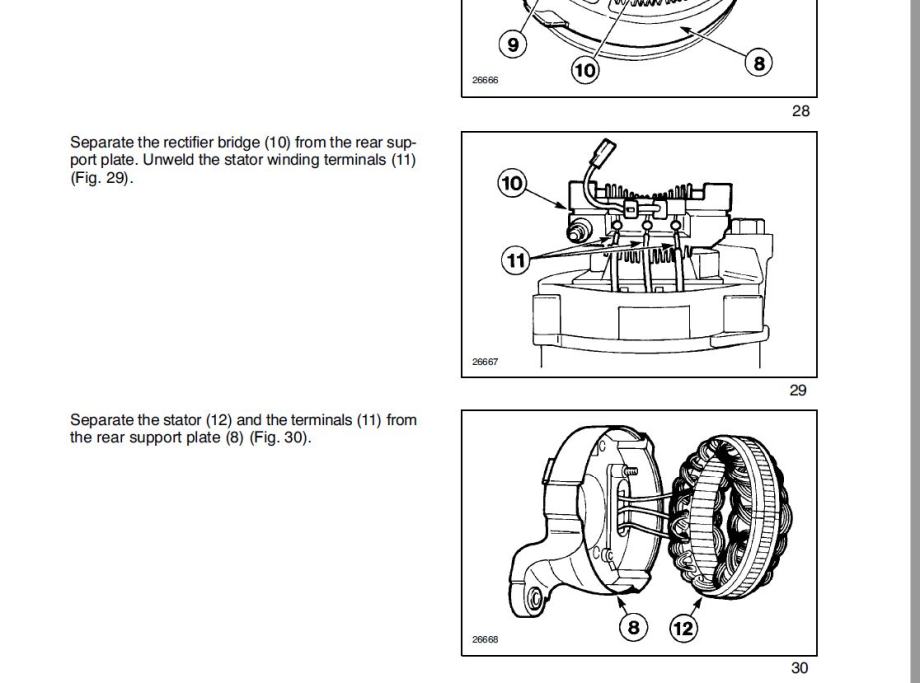 9
10
8
26666
28

Separate the rectifier bridge (10) from the rear support plate. Unweld the stator winding terminals (11) (Fig. 29).

10
11
26667
29

Separate the stator (12) and the terminals (11) from the rear support plate (8) (Fig. 30).

8
12
26668
30