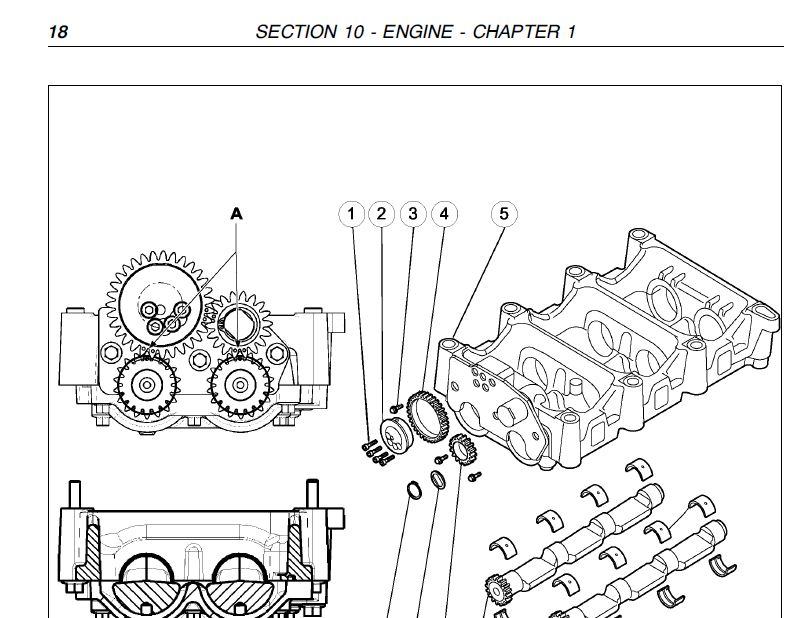 18 SECTION 10 - ENGINE - CHAPTER 1

A

1 2 3 4 5