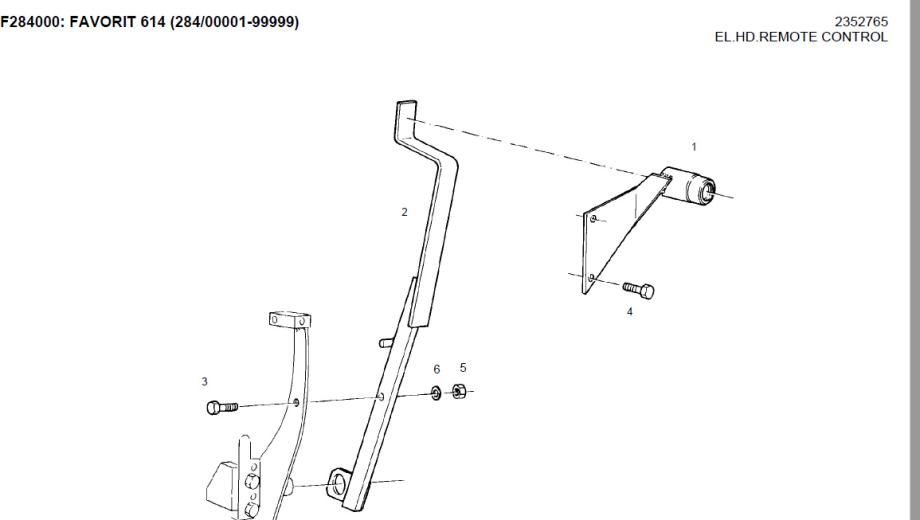 F284000: FAVORIT 614 (284/00001-99999)

2352765
EL.HD.REMOTE CONTROL

1

2

4

3

6

5