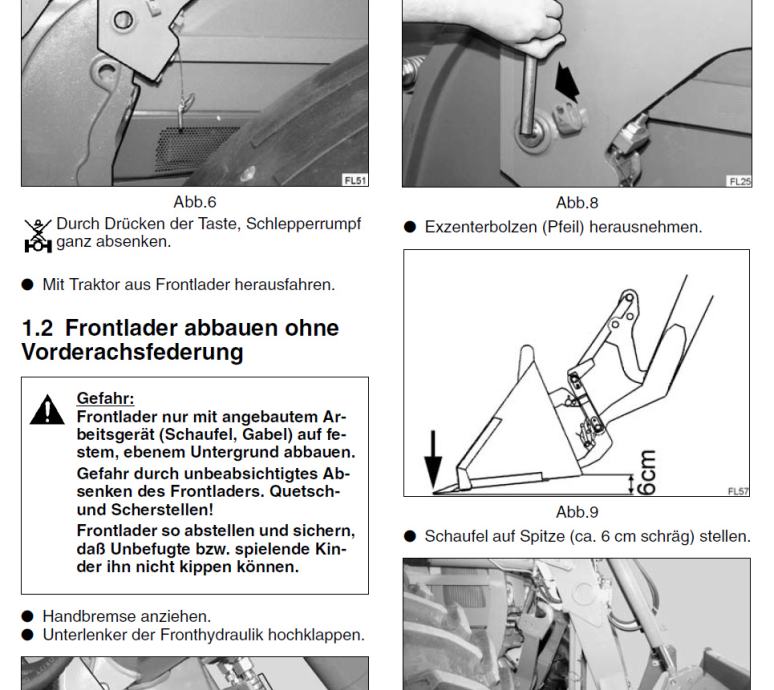 FL51

Abb.6

Durch Drücken der Taste, Schlepperrumpf ganz absenken.

● Mit Traktor aus Frontlader herausfahren.

1.2 Frontlader abbauen ohne Vorderachsfederung

Gefahr:
Frontlader nur mit angebautem Arbeitsgerät (Schaufel, Gabel) auf festem, ebenem Untergrund abbauen.
Gefahr durch unbeabsichtigtes Absenken des Frontladers. Quetsch- und Scherstellen!
Frontlader so abstellen und sichern, daß Unbefugte bzw. spielende Kinder ihn nicht kippen können.

● Handbremse anziehen.
● Unterlenker der Fronthydraulik hochklappen.

FL25

Abb.8

● Exzenterbolzen (Pfeil) herausnehmen.

6cm

FL57

Abb.9

● Schaufel auf Spitze (ca. 6 cm schräg) stellen.