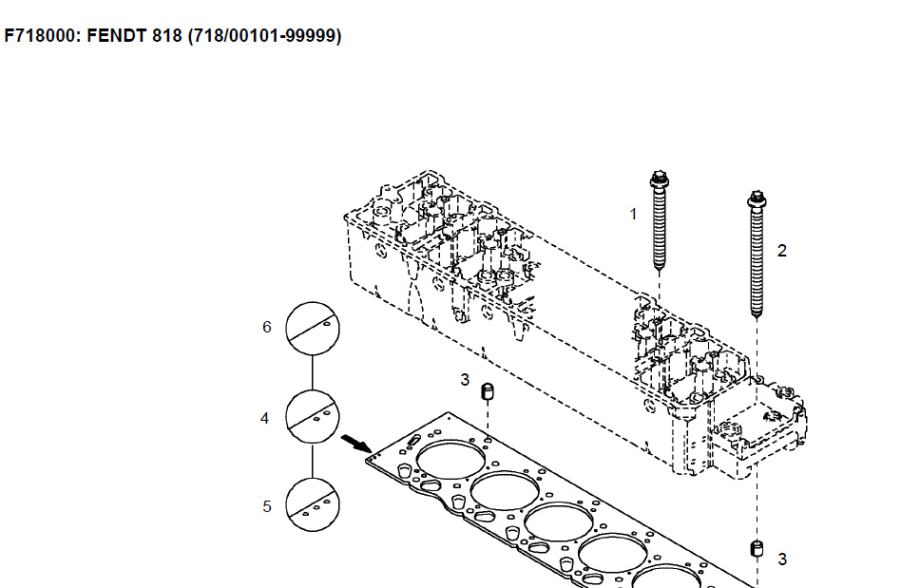 F718000: FENDT 818 (718/00101-99999)

1

2

6

3

4

5

3