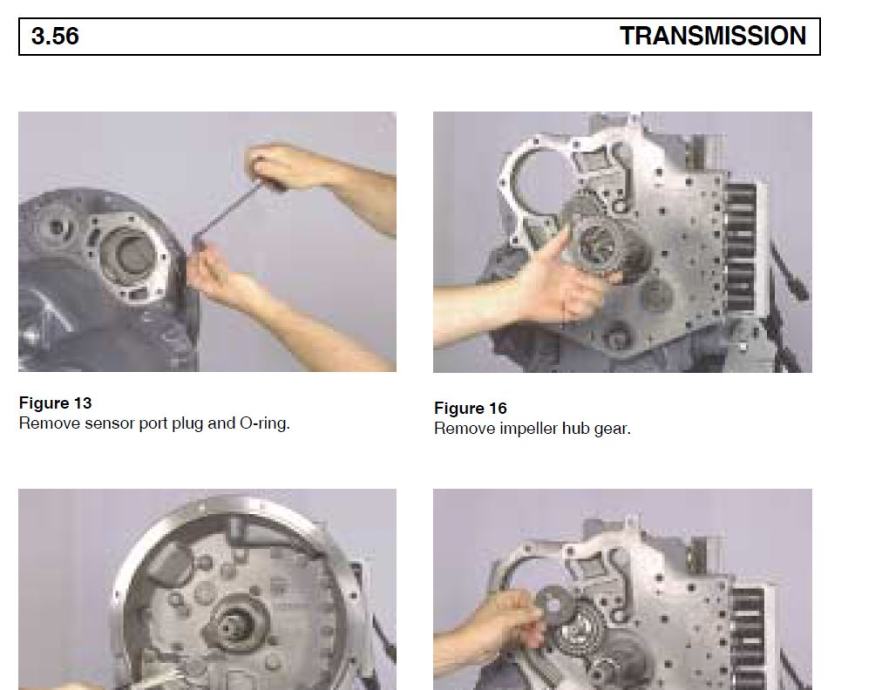 3.56 TRANSMISSION

Figure 13
Remove sensor port plug and O-ring.

Figure 16
Remove impeller hub gear.