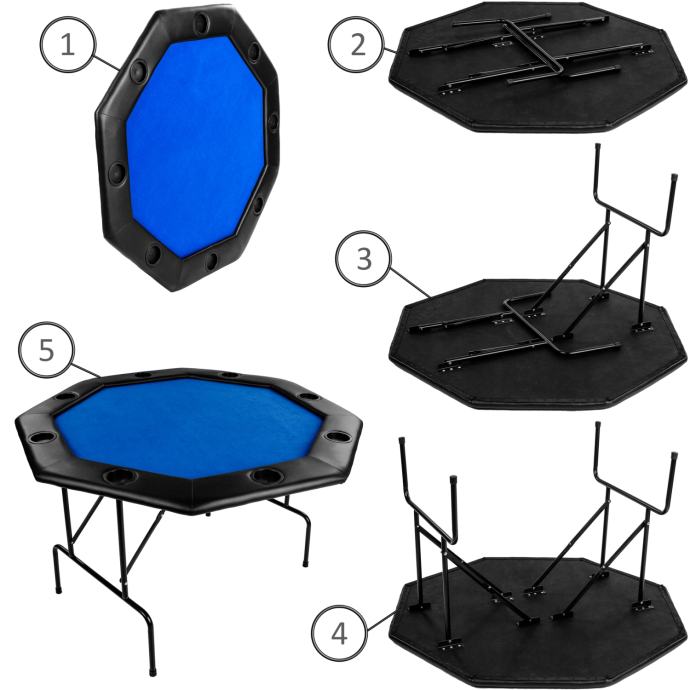 1
2
3
5
4