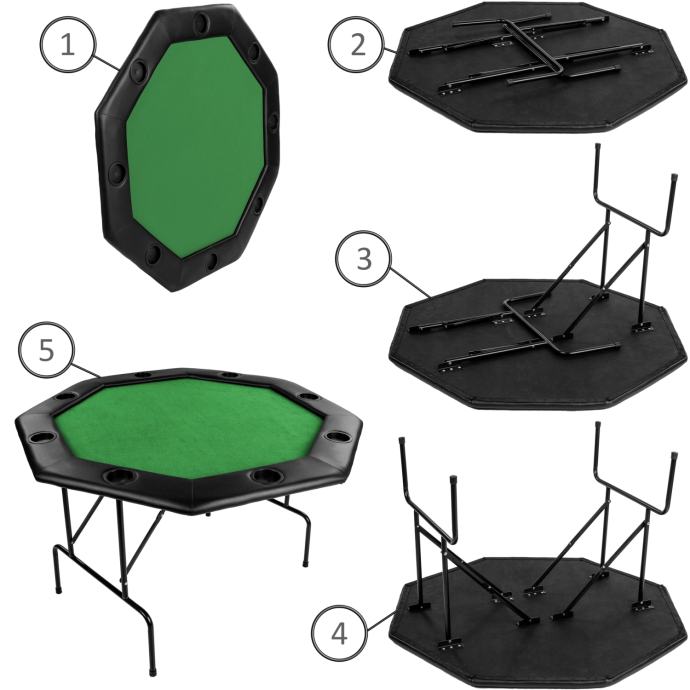 1
2
3
5
4